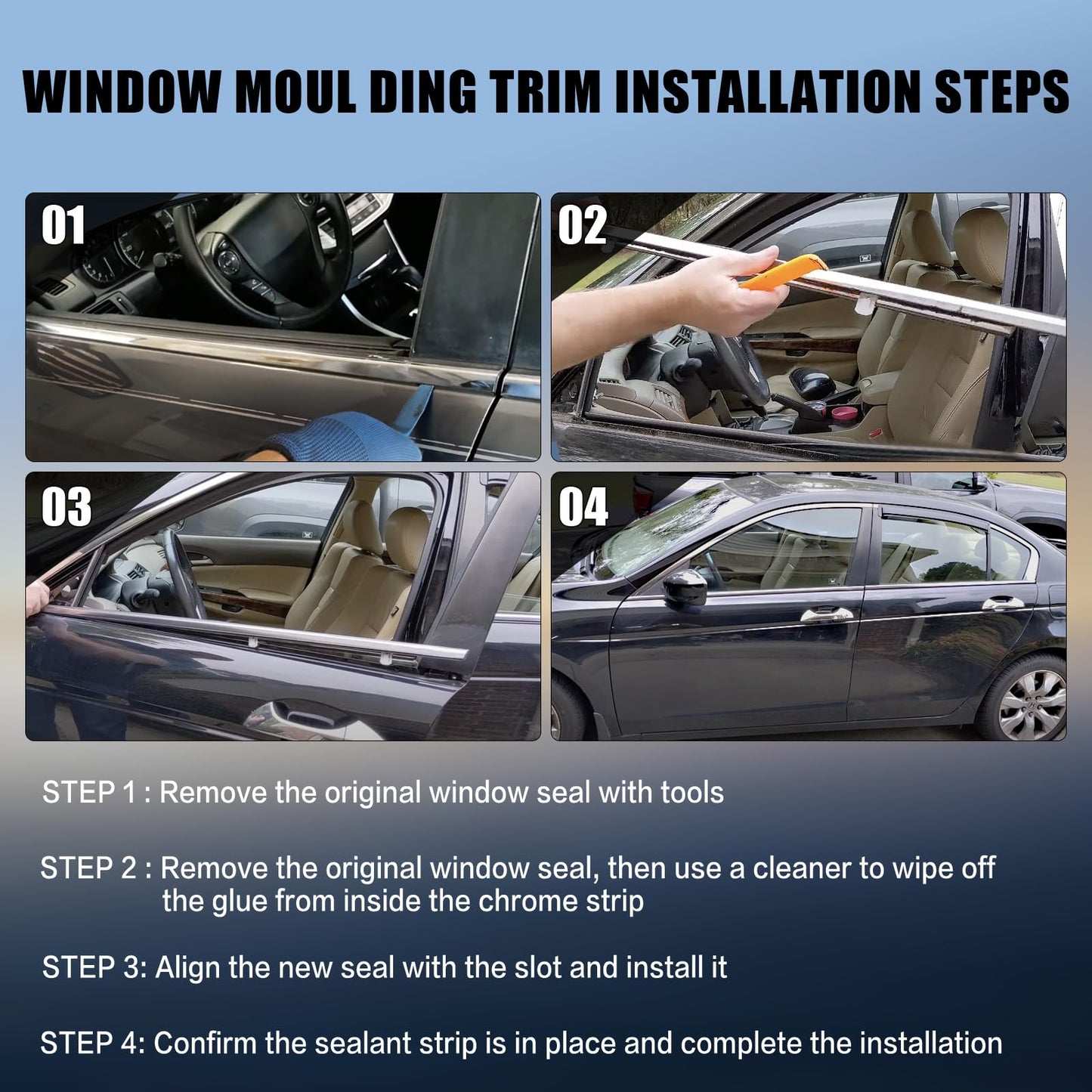 WINDOW MOUL DING TRIM INSTALLATION STEPS

01

02

03

04

STEP 1 : Remove the original window seal with tools

STEP 2 : Remove the original window seal, then use a cleaner to wipe off the glue from inside the chrome strip

STEP 3: Align the new seal with the slot and install it

STEP 4: Confirm the sealant strip is in place and complete the installation