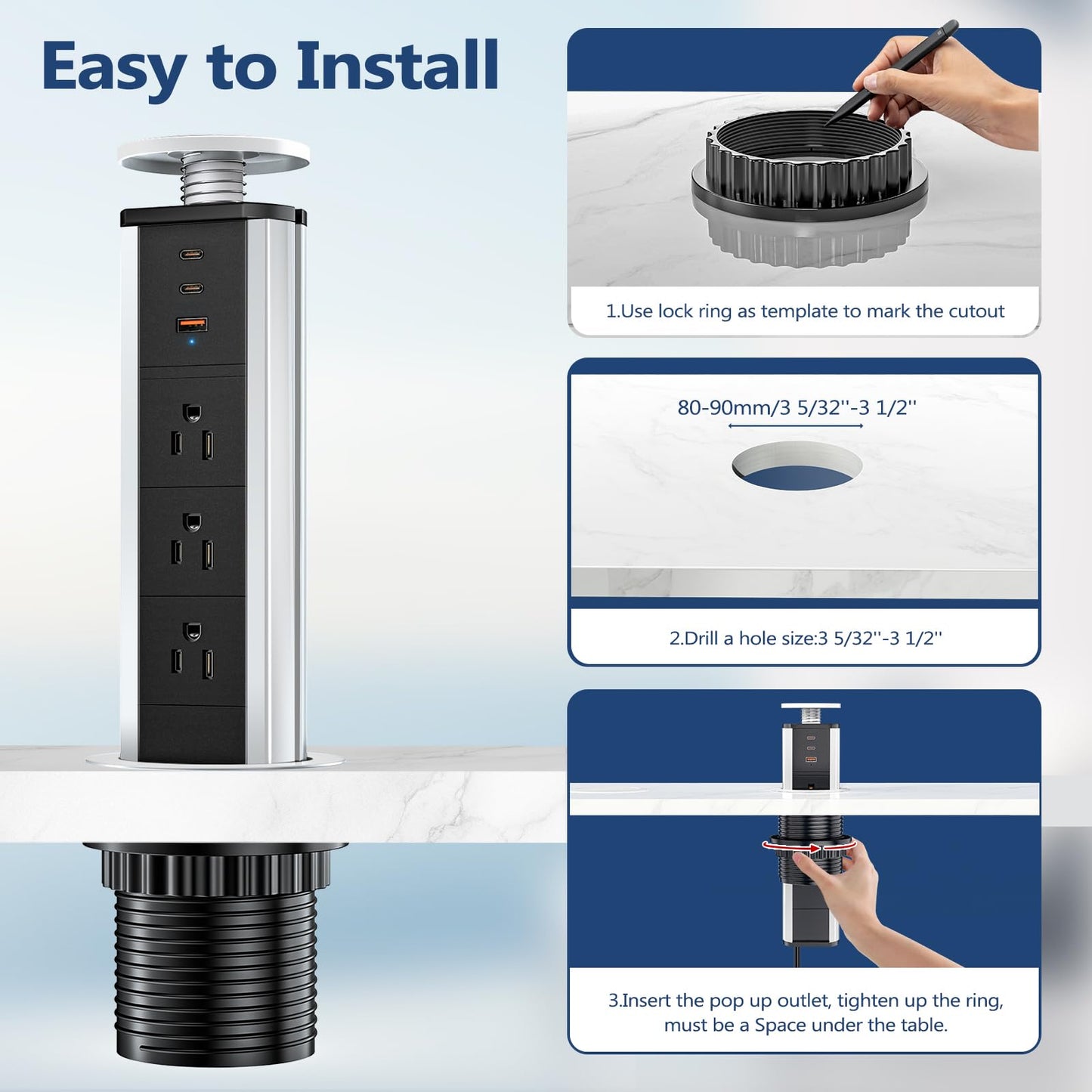 Easy to Install

1.Use lock ring as template to mark the cutout

80-90mm/3 5/32''-3 1/2''

2.Drill a hole size:3 5/32''-3 1/2''

3.Insert the pop up outlet, tighten up the ring, must be a Space under the table.