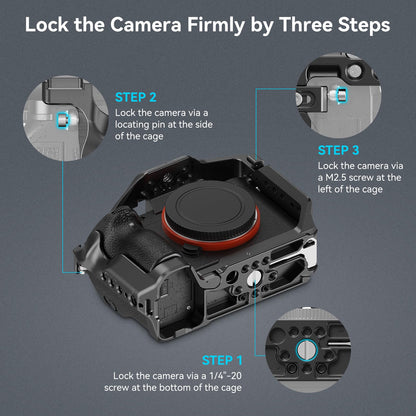 Lock the Camera Firmly by Three Steps

STEP 2
Lock the camera via a locating pin at the side of the cage

STEP 3
Lock the camera via a M2.5 screw at the left of the cage

STEP 1
Lock the camera via a 1/4"-20 screw at the bottom of the cage