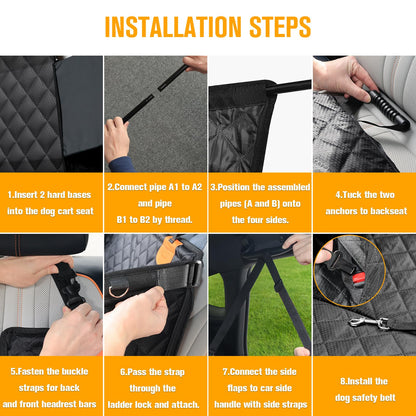 INSTALLATION STEPS

1.Insert 2 hard bases into the dog cart seat

2.Connect pipe A1 to A2 and pipe B1 to B2 by thread.

3.Position the assembled pipes (A and B) onto the four sides.

4.Tuck the two anchors to backseat

5.Fasten the buckle straps for back and front headrest bars

6.Pass the strap through the ladder lock and attach.

7.Connect the side flaps to car side handle with side straps

8.Install the dog safety belt